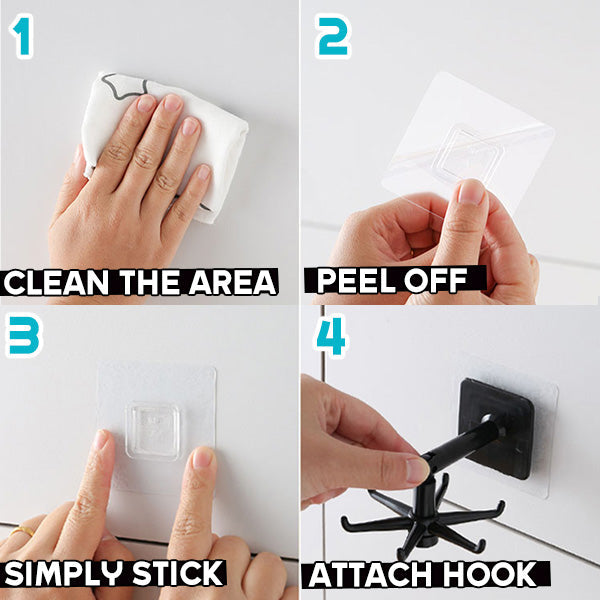 1

CLEAN THE AREA

2

PEEL OFF

3

SIMPLY STICK

4

ATTACH HOOK